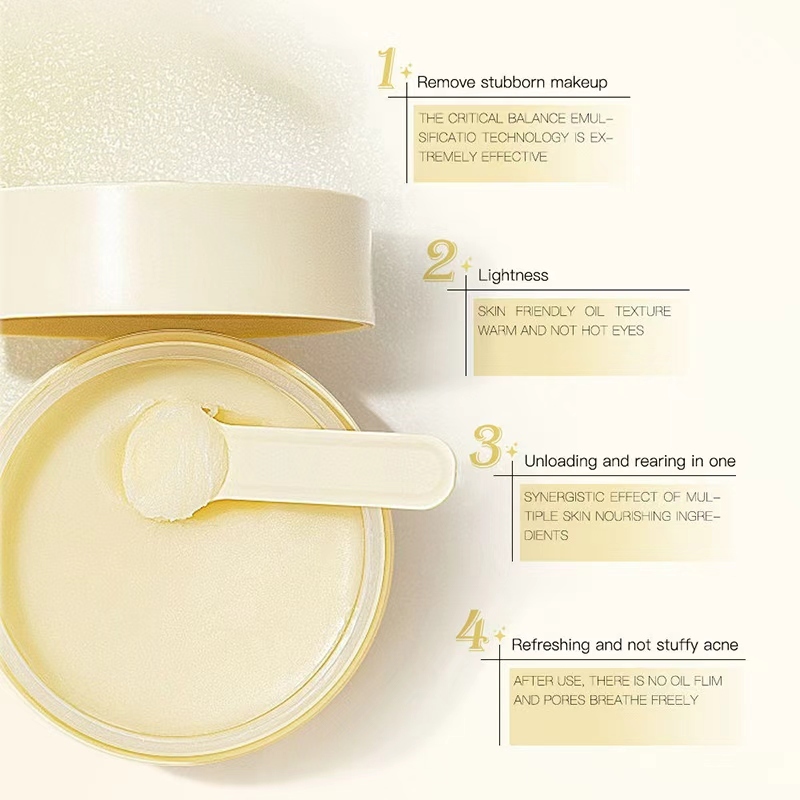 1 Remove stubborn makeup

THE CRITICAL BALANCE EMULSIFICATIO TECHNOLOGY IS EXTREMELY EFFECTIVE

2 Lightness

SKIN FRIENDLY OIL TEXTURE WARM AND NOT HOT EYES

3 Unloading and rearing in one

SYNERGISTIC EFFECT OF MULTIPLE SKIN NOURISHING INGREDIENTS

4 Refreshing and not stuffy acne

AFTER USE, THERE IS NO OIL FLIM AND PORES BREATHE FREELY